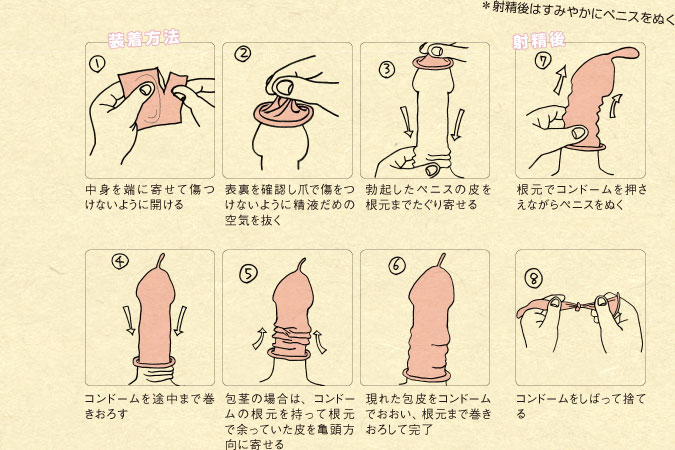 ＊射精後はすみやかにペニスをぬく

装着方法

①
中身を端に寄せて傷つけないように開ける

②
表裏を確認し爪で傷をつけないように精液だめの空気を抜く

③
勃起したペニスの皮を根元までたぐり寄せる

射精後

⑦
根元でコンドームを押さえながらペニスをぬく

④
コンドームを途中まで巻きおろす

⑤
包茎の場合は、コンドームの根元を持って根元で余っていた皮を亀頭方向に寄せる

⑥
現れた包皮をコンドームでおおい、根元まで巻きおろして完了

⑧
コンドームをしばって捨てる